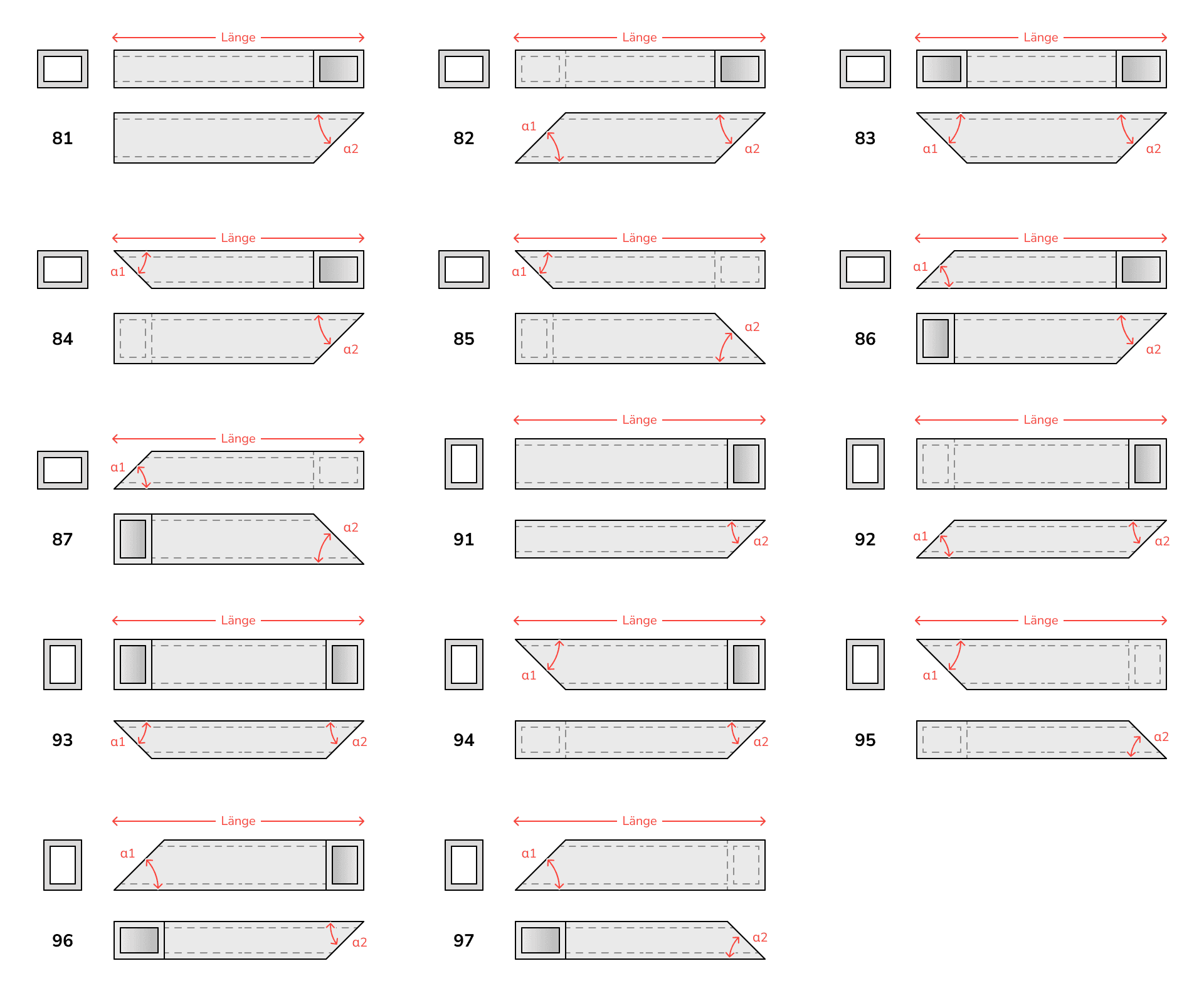 Länge
81
α2

Länge
82
α1
α2

Länge
83
α1
α2

Länge
α1
84
α2

Länge
α1
85
α2

Länge
α1
86
α2

Länge
α1
87
α2

Länge
91
α2

Länge
92
α1
α2

Länge
93
α1
α2

Länge
α1
94
α2

Länge
α1
95
α2

Länge
α1
96
α2

Länge
α1
97
α2