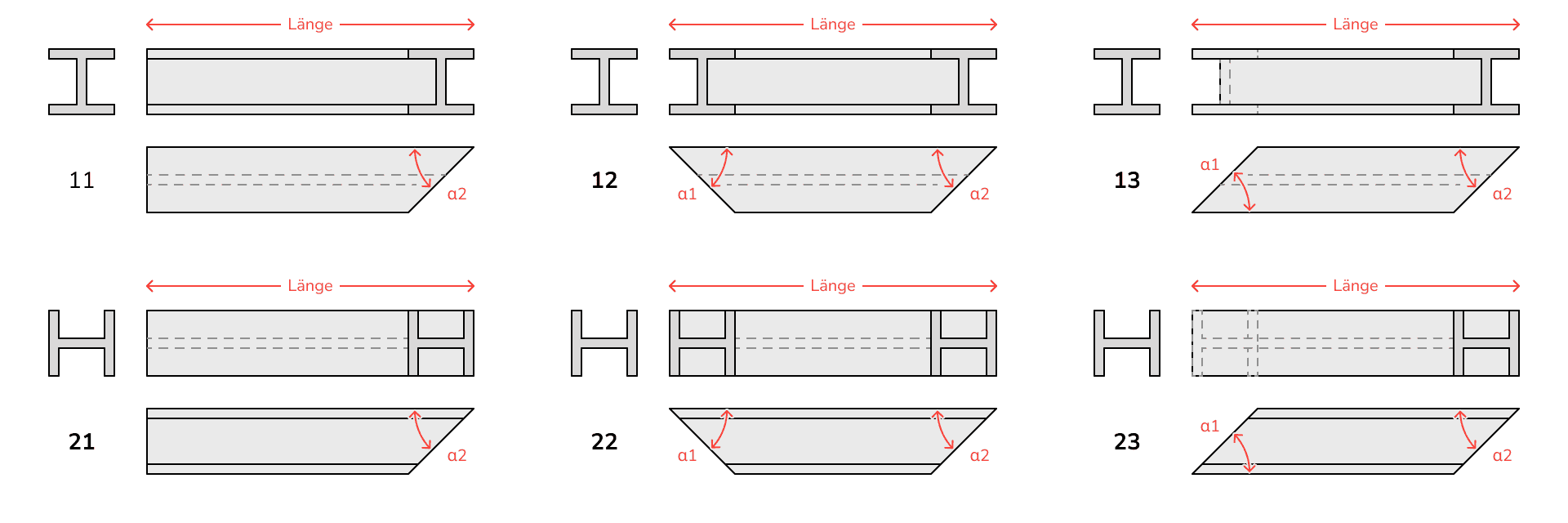 Länge

11

α2

Länge

12

α1

α2

Länge

13

α1

α2

Länge

21

α2

Länge

22

α1

α2

Länge

23

α1

α2