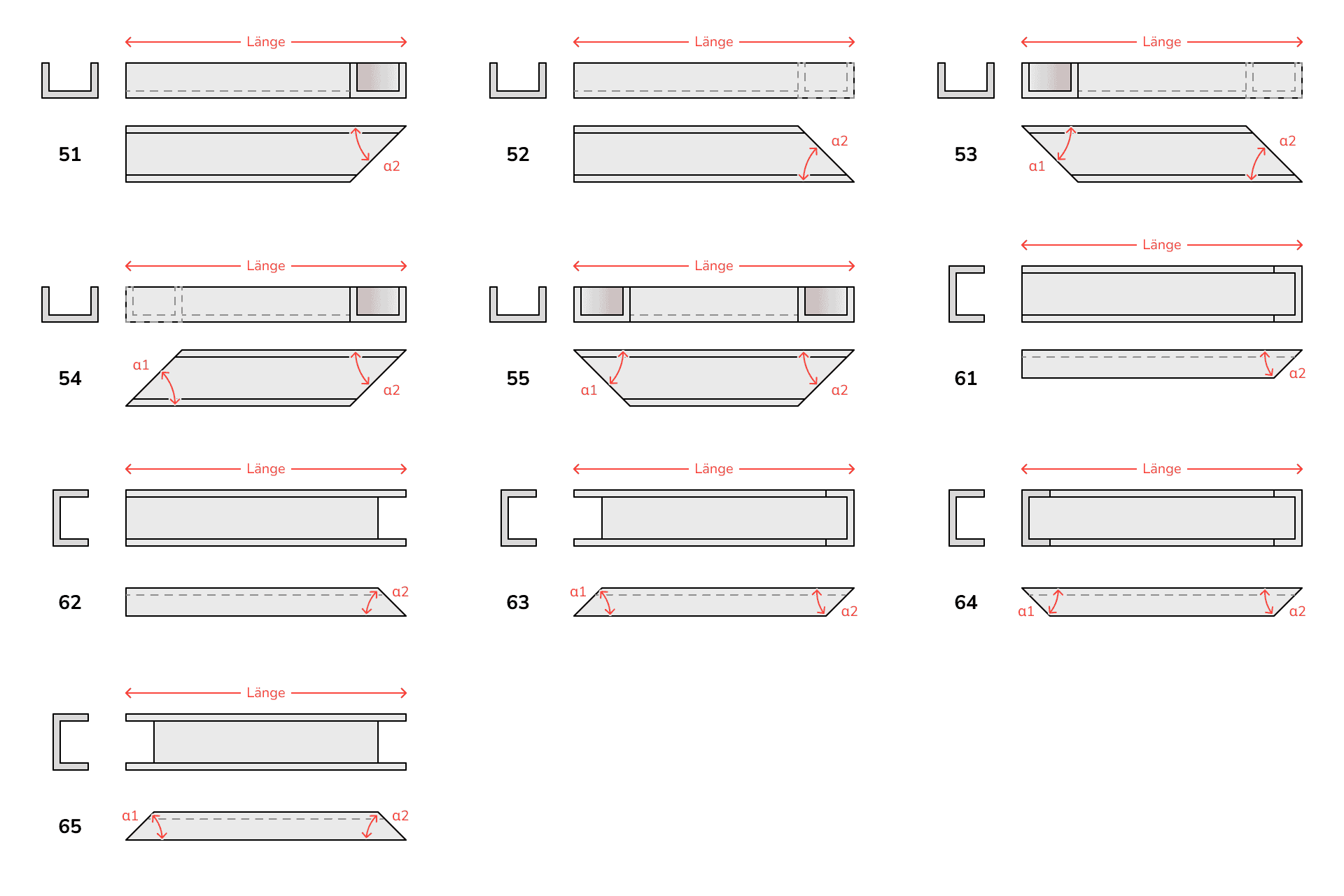 Länge
51
α2

Länge
52
α2

Länge
53
α1
α2

Länge
54
α1
α2

Länge
55
α1
α2

Länge
61
α2

Länge
62
α2

Länge
63
α1
α2

Länge
64
α1
α2

Länge
65
α1
α2